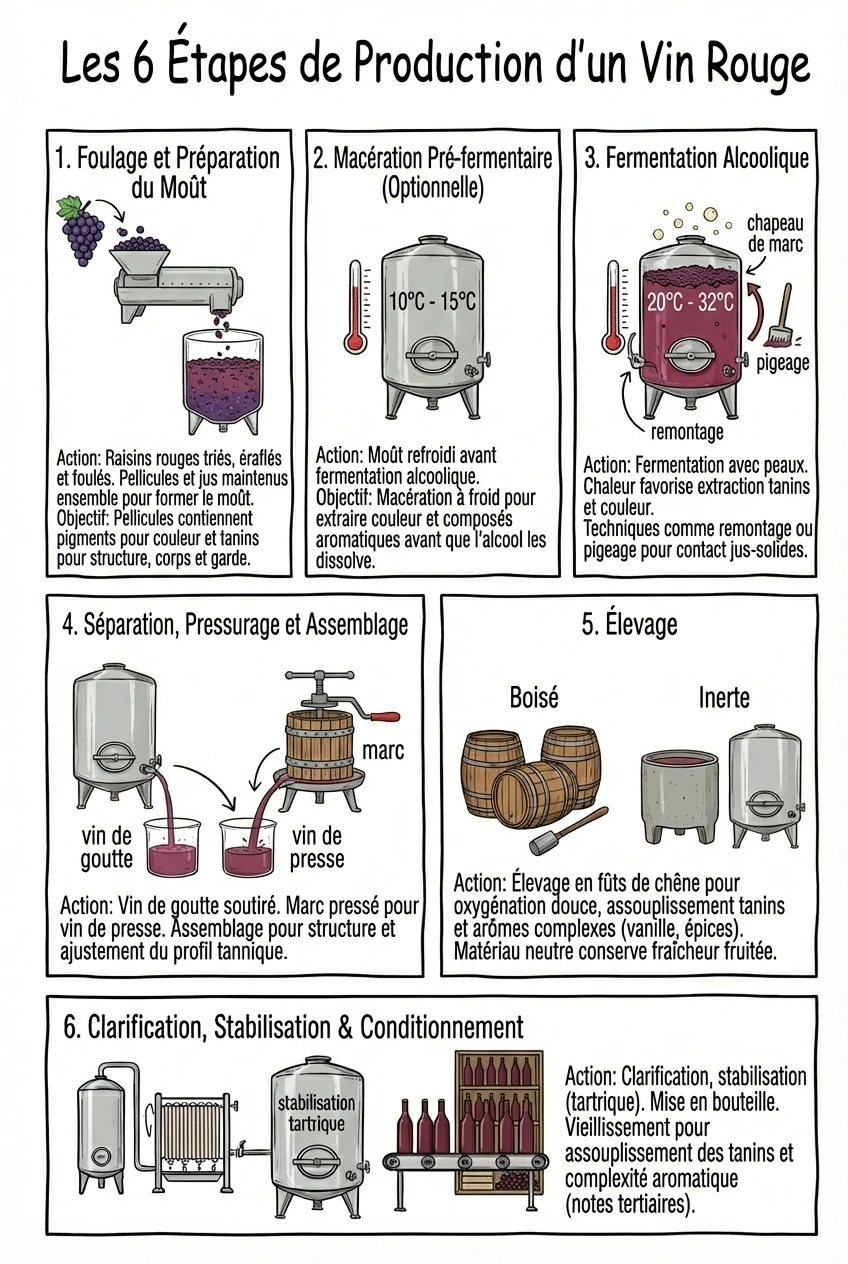 Les 6 Étapes de Production d'un Vin Rouge

1. Foulage et Préparation du Moût

Action: Raisins rouges triés, éraflés et foulés. Pellicules et jus maintenus ensemble pour former le moût.
Objectif: Pellicules contiennent pigments pour couleur et tanins pour structure, corps et garde.

2. Macération Pré-fermentaire (Optionnelle)

10°C - 15°C

Action: Moût refroidi avant fermentation alcoolique.
Objectif: Macération à froid pour extraire couleur et composés aromatiques avant que l'alcool les dissolve.

3. Fermentation Alcoolique

chapeau de marc

20°C - 32°C

pigeage

remontage

Action: Fermentation avec peaux. Chaleur favorise extraction tanins et couleur.
Techniques comme remontage ou pigeage pour contact jus-solides.

4. Séparation, Pressurage et Assemblage

marc

vin de goutte

vin de presse

Action: Vin de goutte soutiré. Marc pressé pour vin de presse. Assemblage pour structure et ajustement du profil tannique.

5. Élevage

Boisé

Inerte

Action: Élevage en fûts de chêne pour oxygénation douce, assouplissement tanins et arômes complexes (vanille, épices).
Matériau neutre conserve fraîcheur fruitée.

6. Clarification, Stabilisation & Conditionnement

stabilisation tartrique

Action: Clarification, stabilisation (tartrique). Mise en bouteille. Vieillissement pour assouplissement des tanins et complexité aromatique (notes tertiaires).