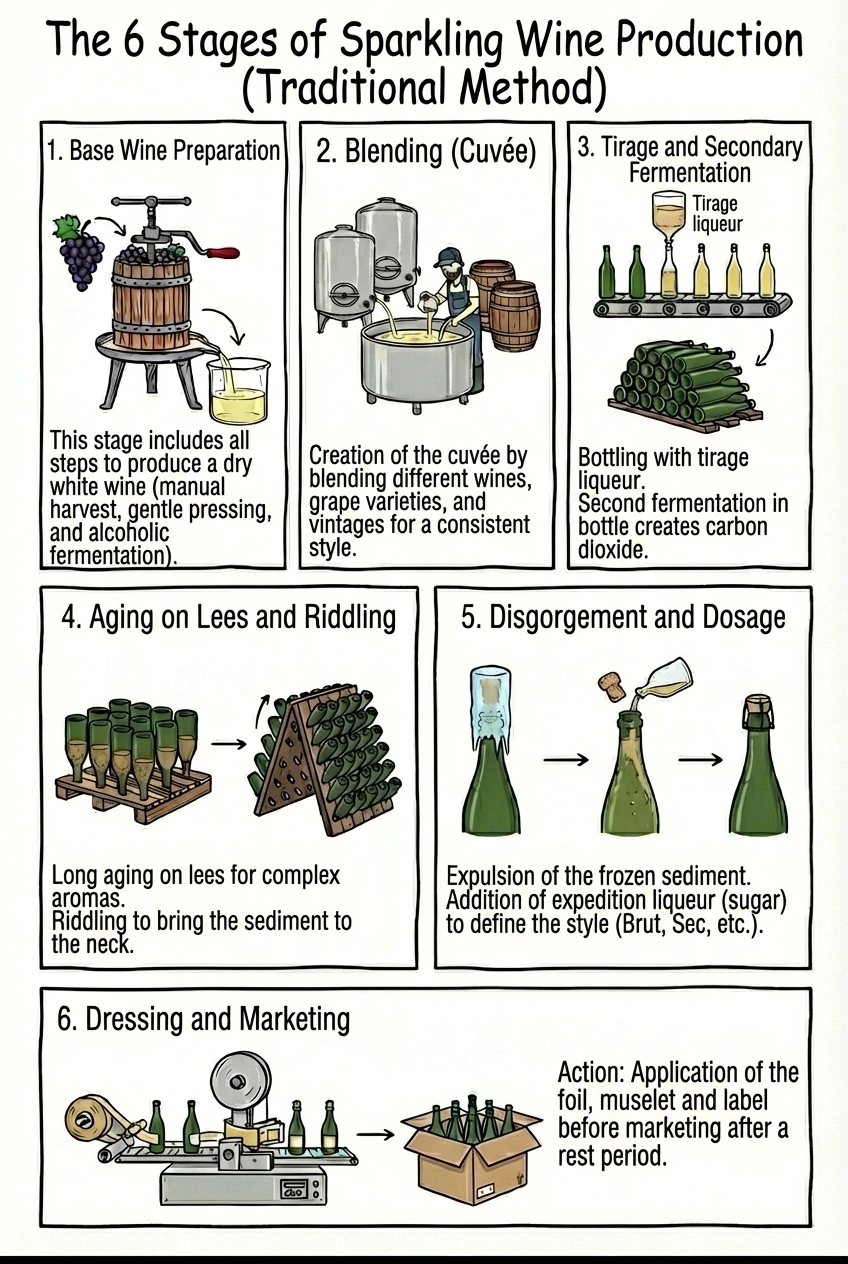 The 6 Stages of Sparkling Wine Production (Traditional Method)

1. Base Wine Preparation

This stage includes all steps to produce a dry white wine (manual harvest, gentle pressing, and alcoholic fermentation).

2. Blending (Cuvée)

Creation of the cuvée by blending different wines, grape varieties, and vintages for a consistent style.

3. Tirage and Secondary Fermentation

Tirage liqueur

Bottling with tirage liqueur.
Second fermentation in bottle creates carbon dioxide.

4. Aging on Lees and Riddling

Long aging on lees for complex aromas.
Riddling to bring the sediment to the neck.

5. Disgorgement and Dosage

Expulsion of the frozen sediment.
Addition of expedition liqueur (sugar) to define the style (Brut, Sec, etc.).

6. Dressing and Marketing

Action: Application of the foil, muselet and label before marketing after a rest period.